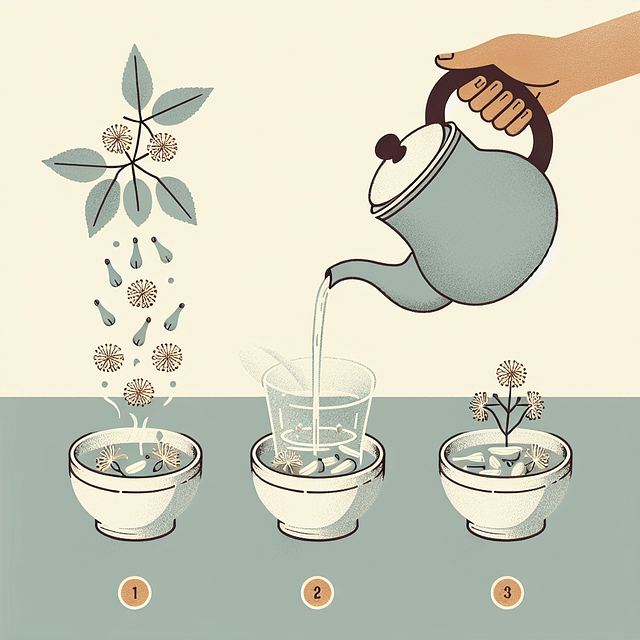 1

2

3